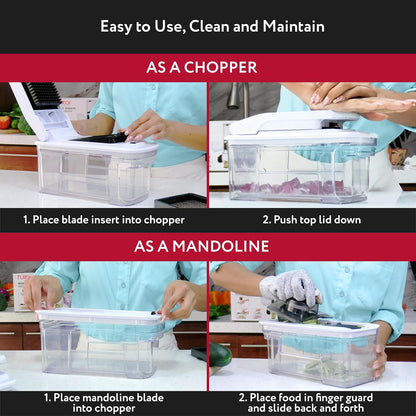 Easy to Use, Clean and Maintain

AS A CHOPPER

1. Place blade insert into chopper

2. Push top lid down

AS A MANDOLINE

1. Place mandoline blade into chopper

2. Place food in finger guard and slide back and forth