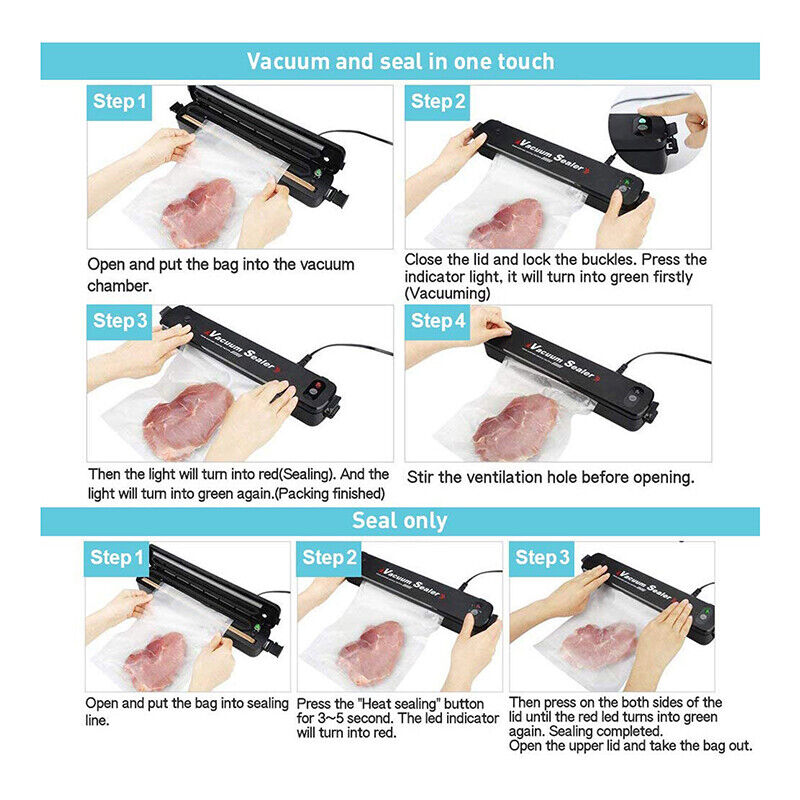 Vacuum and seal in one touch

Step 1

Open and put the bag into the vacuum chamber.

Step 2

Vacuum Sealer

Close the lid and lock the buckles. Press the indicator light, it will turn into green firstly (Vacuuming)

Step 3

Vacuum Sealer

Then the light will turn into red(Sealing). And the light will turn into green again.(Packing finished)

Step 4

Vacuum Sealer

Stir the ventilation hole before opening.

Seal only

Step 1

Open and put the bag into sealing line.

Step 2

Vacuum Sealer

Press the "Heat sealing" button for 3~5 second. The led indicator will turn into red.

Step 3

Vacuum Sealer

Then press on the both sides of the lid until the red led turns into green again. Sealing completed.
Open the upper lid and take the bag out.