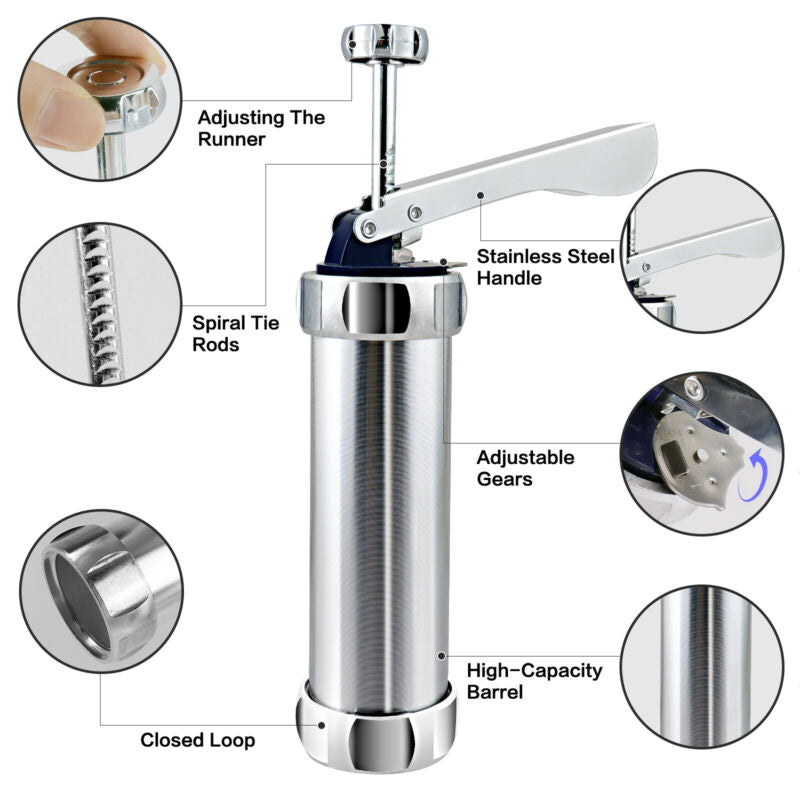 Adjusting The Runner

Stainless Steel Handle

Spiral Tie Rods

Adjustable Gears

High-Capacity Barrel

Closed Loop