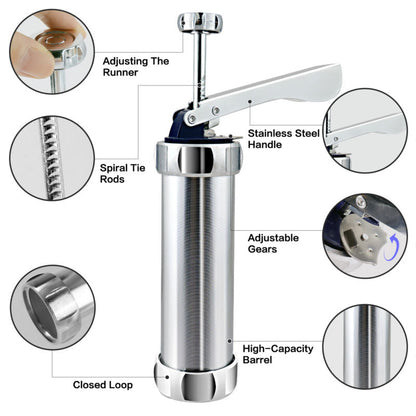 Adjusting The Runner

Stainless Steel Handle

Spiral Tie Rods

Adjustable Gears

High-Capacity Barrel

Closed Loop